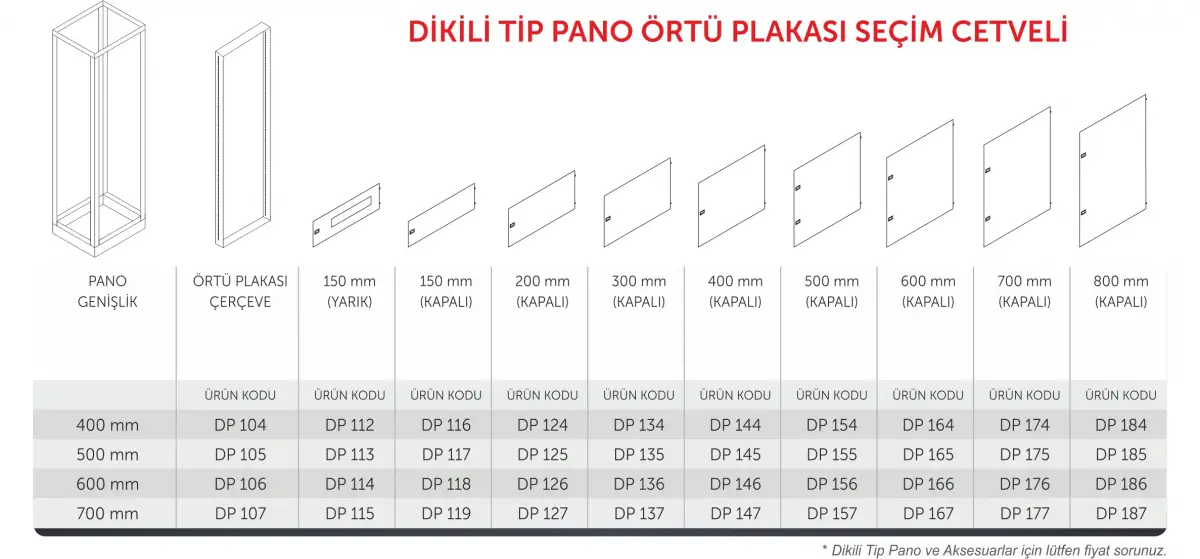 DİKİLİ TİP PANO ÖRTÜ PLAKASI SEÇİM CETVELİ

| PANO GENİŞLİK | ÖRTÜ PLAKASI ÇERÇEVE | 150 mm (YARIK) | 150 mm (KAPALI) | 200 mm (KAPALI) | 300 mm (KAPALI) | 400 mm (KAPALI) | 500 mm (KAPALI) | 600 mm (KAPALI) | 700 mm (KAPALI) | 800 mm (KAPALI) |
|---|---|---|---|---|---|---|---|---|---|---|
| | ÜRÜN KODU | ÜRÜN KODU | ÜRÜN KODU | ÜRÜN KODU | ÜRÜN KODU | ÜRÜN KODU | ÜRÜN KODU | ÜRÜN KODU | ÜRÜN KODU | ÜRÜN KODU |
| 400 mm | DP 104 | DP 112 | DP 116 | DP 124 | DP 134 | DP 144 | DP 154 | DP 164 | DP 174 | DP 184 |
| 500 mm | DP 105 | DP 113 | DP 117 | DP 125 | DP 135 | DP 145 | DP 155 | DP 165 | DP 175 | DP 185 |
| 600 mm | DP 106 | DP 114 | DP 118 | DP 126 | DP 136 | DP 146 | DP 156 | DP 166 | DP 176 | DP 186 |
| 700 mm | DP 107 | DP 115 | DP 119 | DP 127 | DP 137 | DP 147 | DP 157 | DP 167 | DP 177 | DP 187 |

* Dikili Tip Pano ve Aksesuarlar için lütfen fiyat sorunuz.