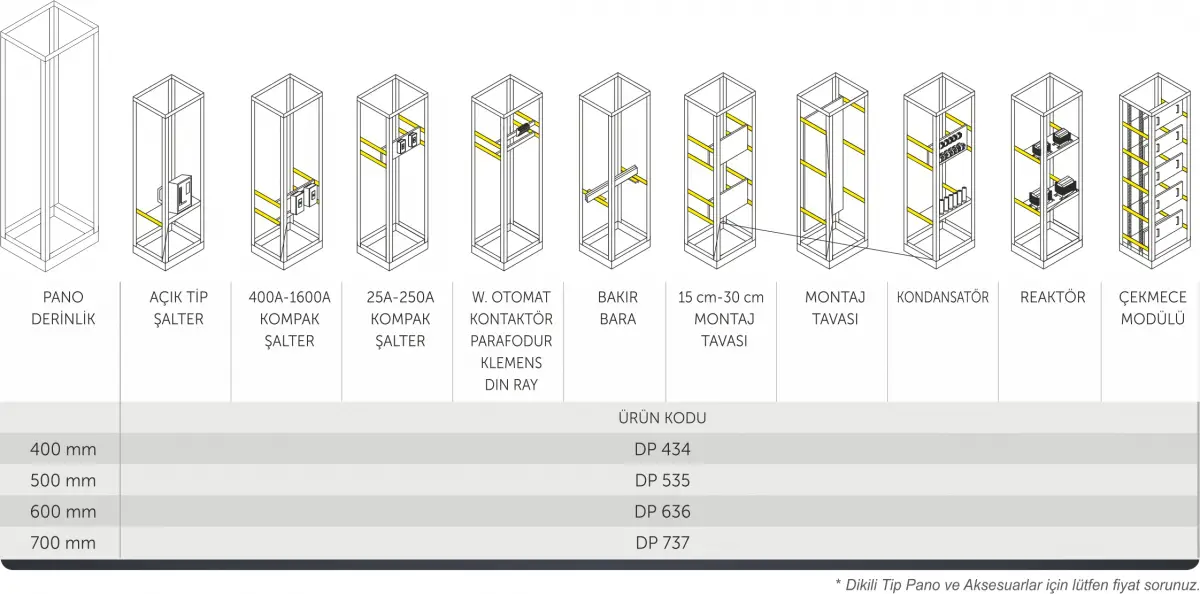 | PANO DERİNLİK | AÇIK TİP ŞALTER | 400A-1600A KOMPAK ŞALTER | 25A-250A KOMPAK ŞALTER | W. OTOMAT KONTAKTÖR PARAFODUR KLEMENS DIN RAY | BAKIR BARA | 15 cm-30 cm MONTAJ TAVASI | MONTAJ TAVASI | KONDANSATÖR | REAKTÖR | ÇEKMECE MODÜLÜ |
|---|---|---|---|---|---|---|---|---|---|---|
| | ÜRÜN KODU | | | | | | | | | |
| 400 mm | DP 434 | | | | | | | | | |
| 500 mm | DP 535 | | | | | | | | | |
| 600 mm | DP 636 | | | | | | | | | |
| 700 mm | DP 737 | | | | | | | | | |

* Dikili Tip Pano ve Aksesuarlar için lütfen fiyat sorunuz.