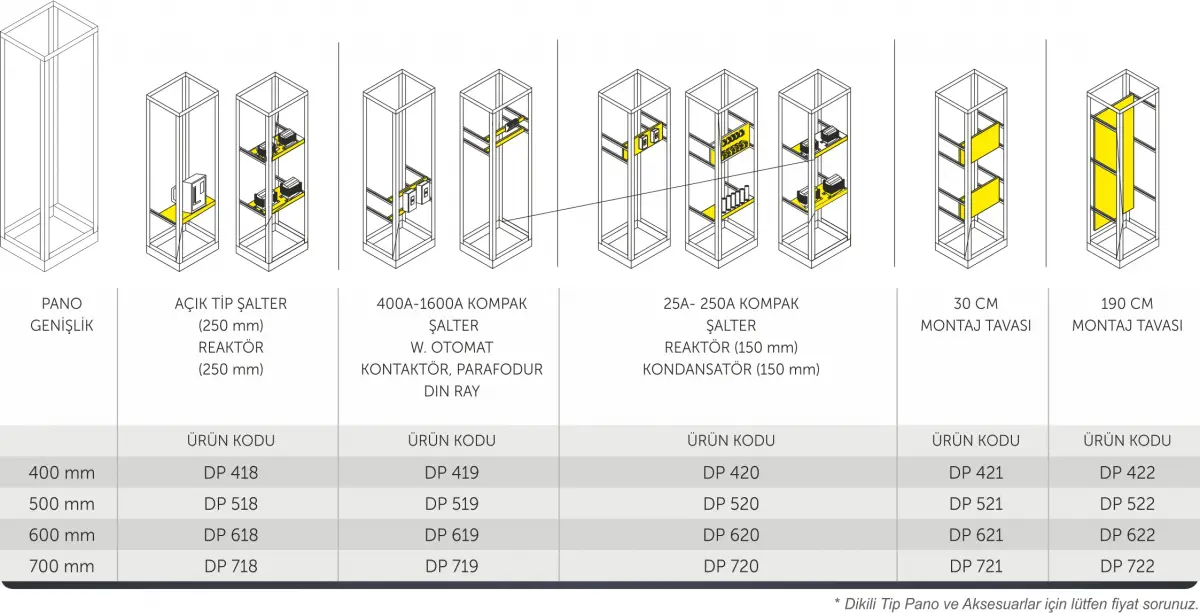 | PANO GENİŞLİK | AÇIK TİP ŞALTER (250 mm) REAKTÖR (250 mm) | 400A-1600A KOMPAK ŞALTER W. OTOMAT KONTAKTÖR, PARAFODUR DIN RAY | 25A- 250A KOMPAK ŞALTER REAKTÖR (150 mm) KONDANSATÖR (150 mm) | 30 CM MONTAJ TAVASI | 190 CM MONTAJ TAVASI |
|---|---|---|---|---|---|
| | ÜRÜN KODU | ÜRÜN KODU | ÜRÜN KODU | ÜRÜN KODU | ÜRÜN KODU |
| 400 mm | DP 418 | DP 419 | DP 420 | DP 421 | DP 422 |
| 500 mm | DP 518 | DP 519 | DP 520 | DP 521 | DP 522 |
| 600 mm | DP 618 | DP 619 | DP 620 | DP 621 | DP 622 |
| 700 mm | DP 718 | DP 719 | DP 720 | DP 721 | DP 722 |

* Dikili Tip Pano ve Aksesuarlar için lütfen fiyat sorunuz.